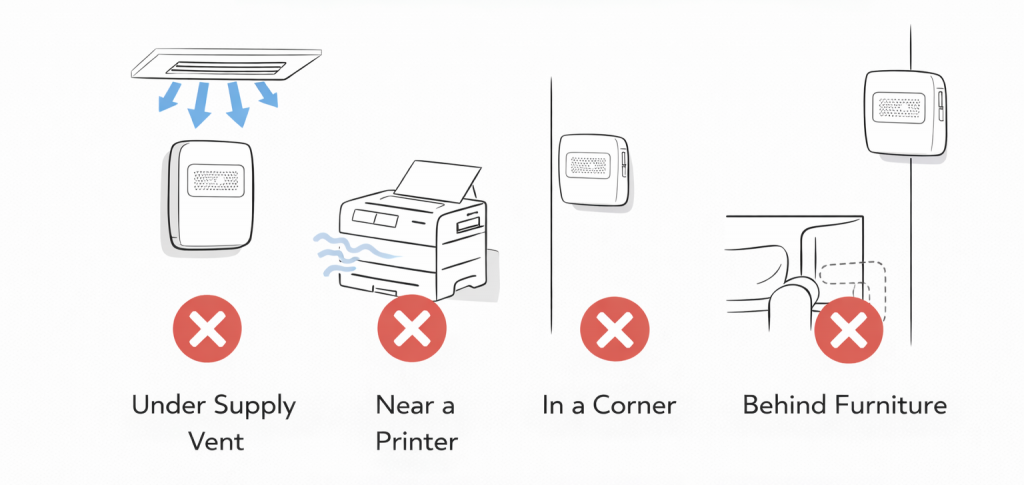 Under Supply Vent

Near a Printer

In a Corner

Behind Furniture